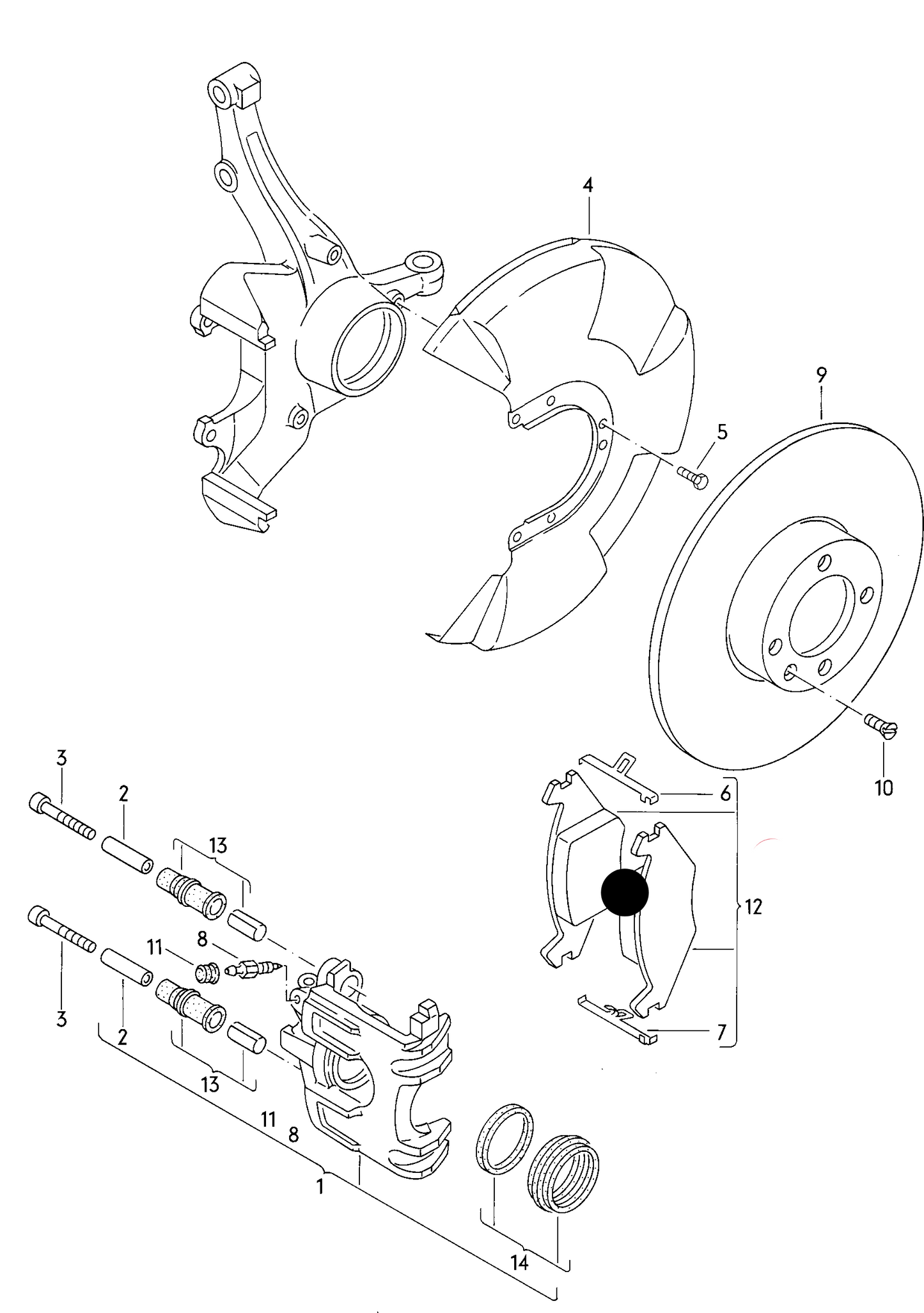 4
9
5
10
3
2
13
6
12
11
8
3
2
13
7
11
8
1
14