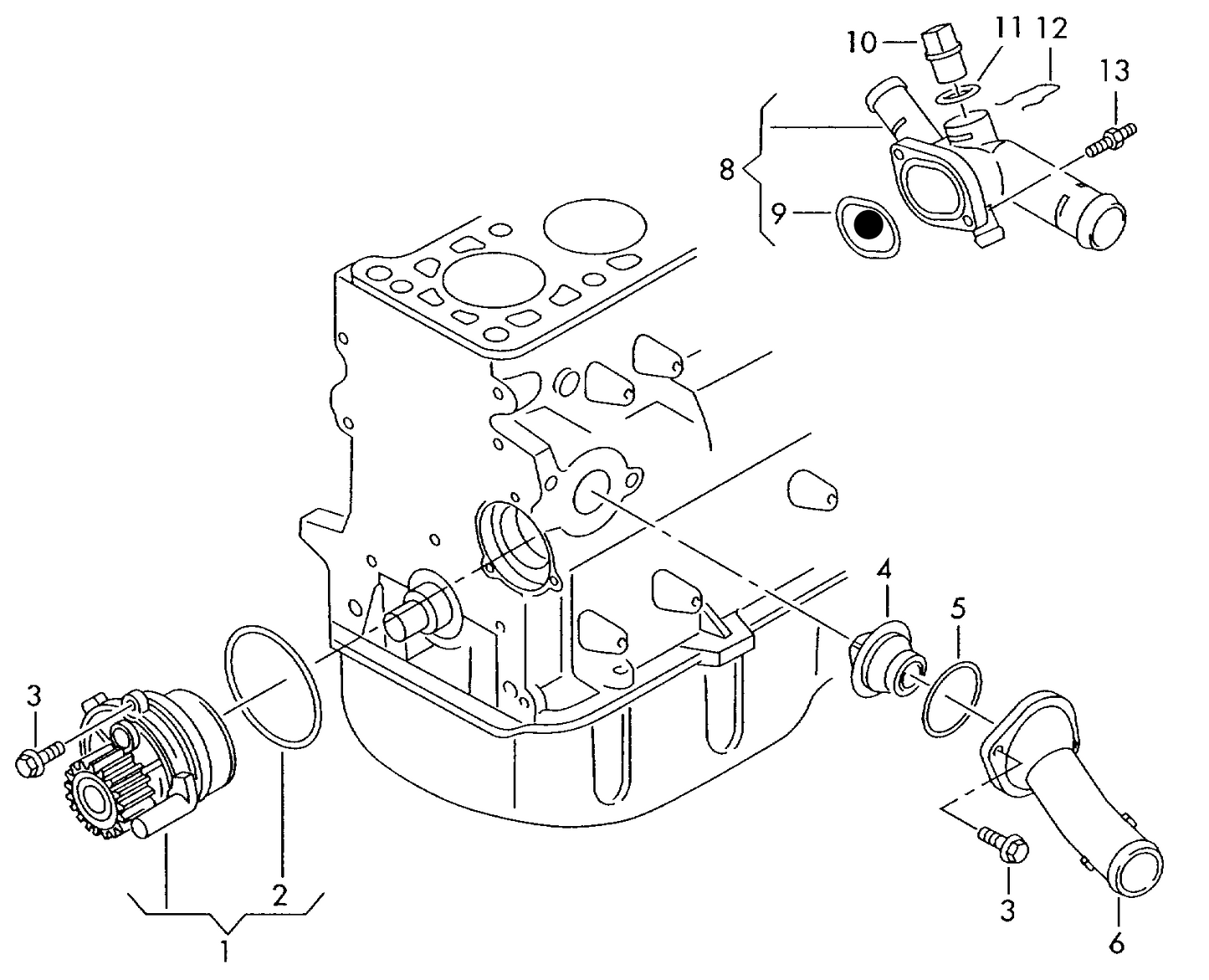 10
11
12
13
8
9
4
5
3
2
1
3
6