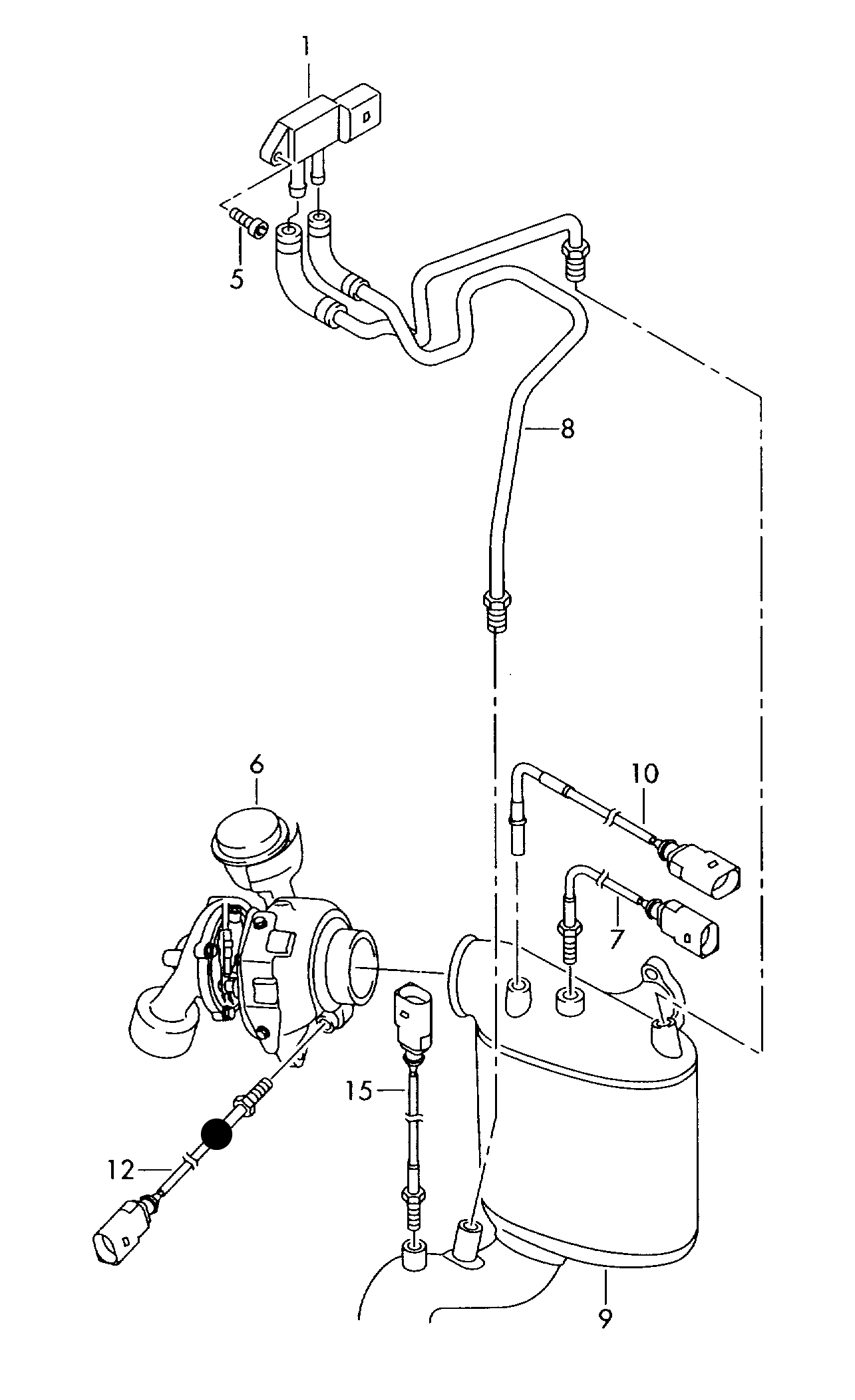 1
5
8
6
10
7
15
12
9