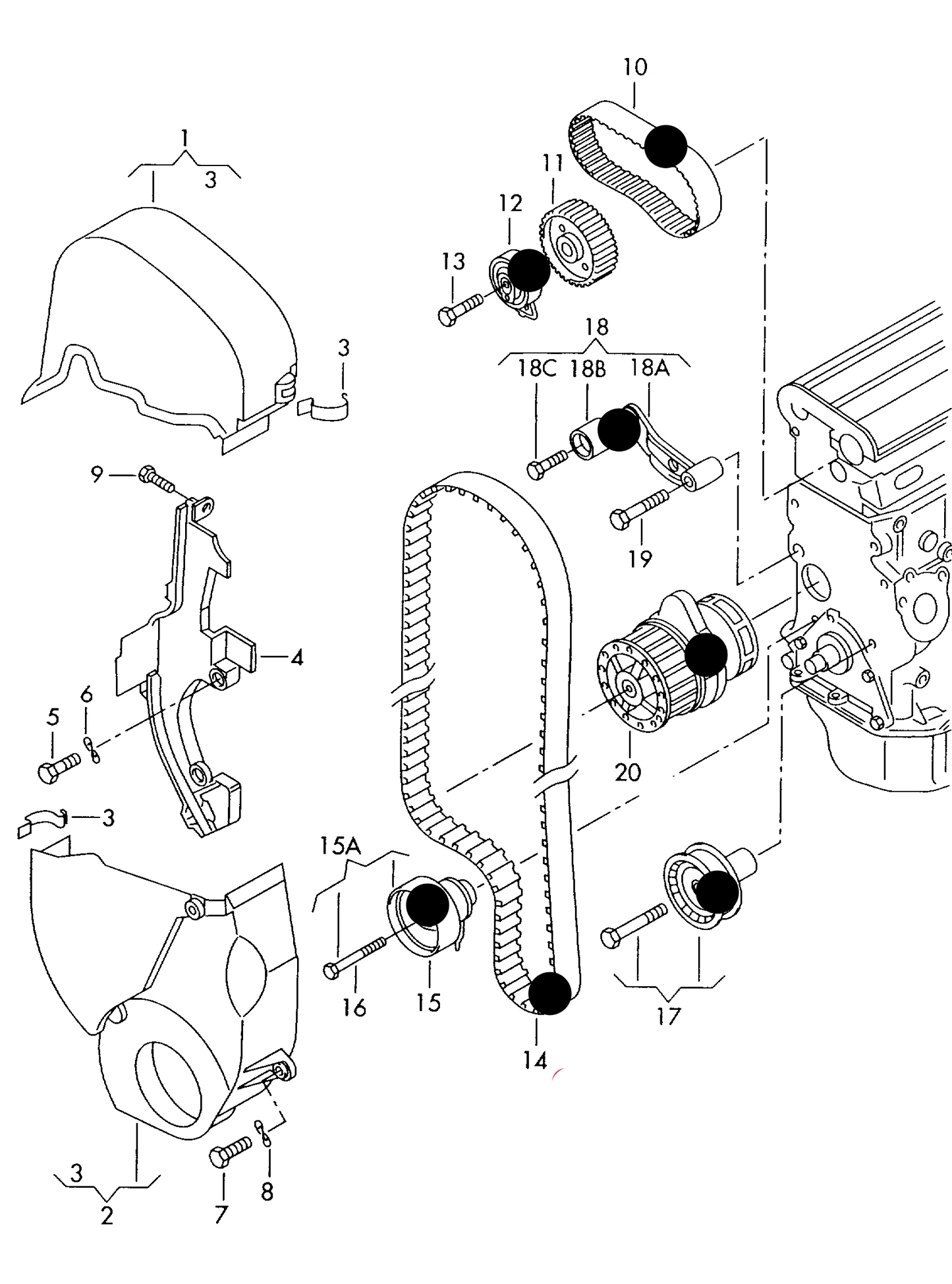 10
1
3
11
12
13
3
18
18C 18B 18A
9
19
4
6
5
20
3
15A
16
15
14
17
3
2
7
8