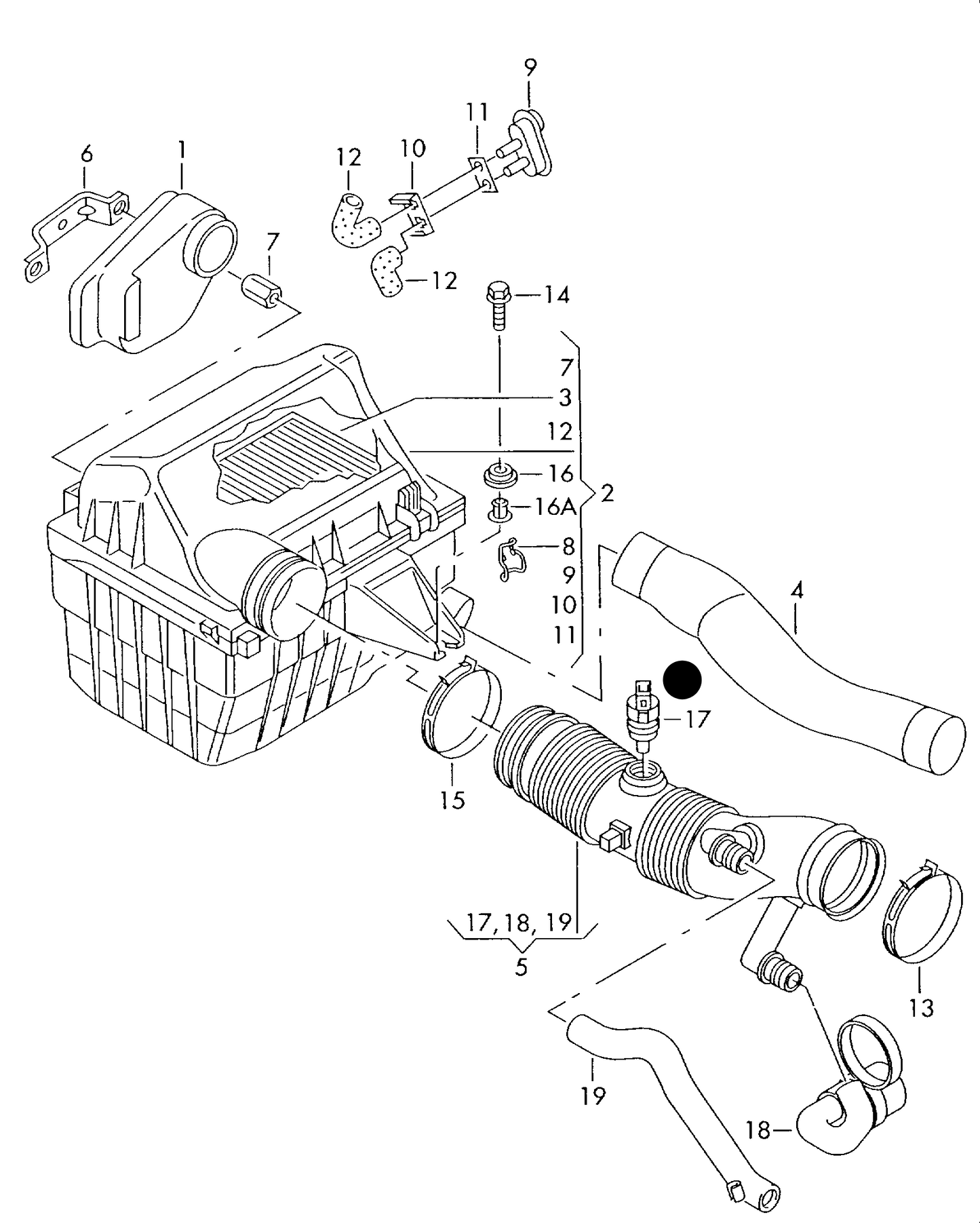 9
11
12
10
6
1
7
12
14
7
3
12
16
16A
2
8
9
10
11
4
17
15
17, 18, 19
5
13
19
18