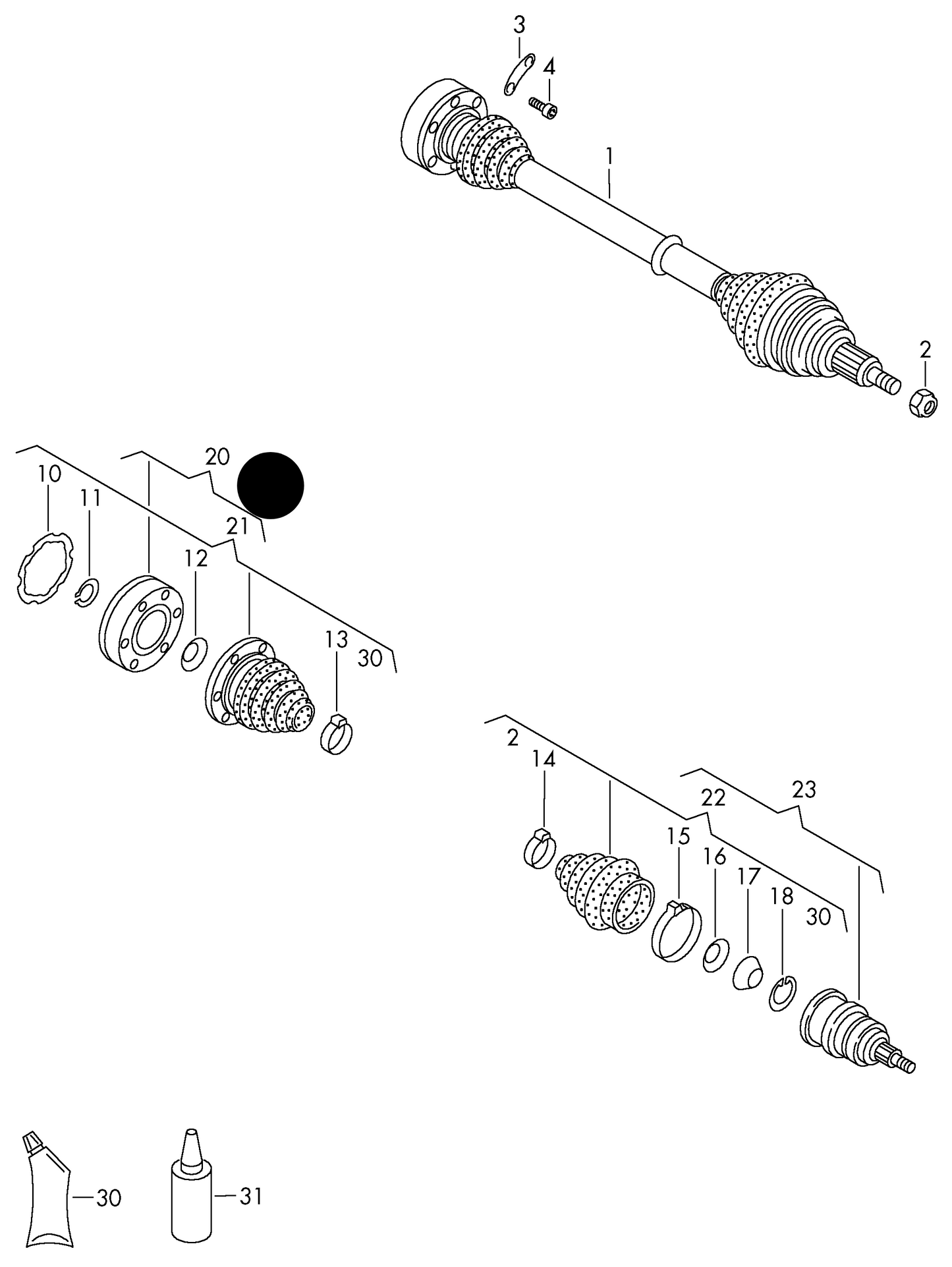 3
4
1
2
20
10
11
21
12
13
30
2
14
22
23
15
16
17
18
30
30
31