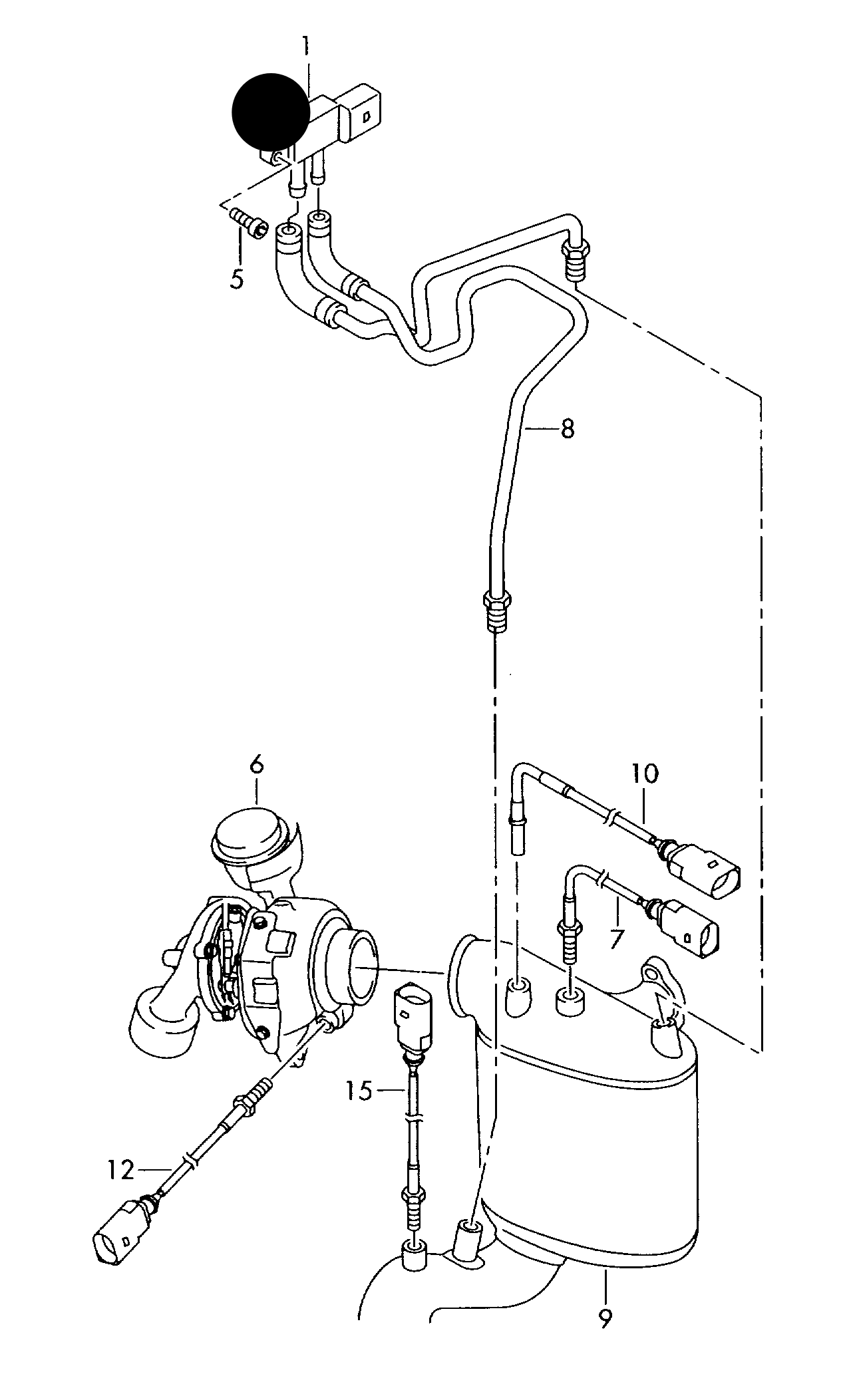 1
5
8
6
10
7
15
12
9