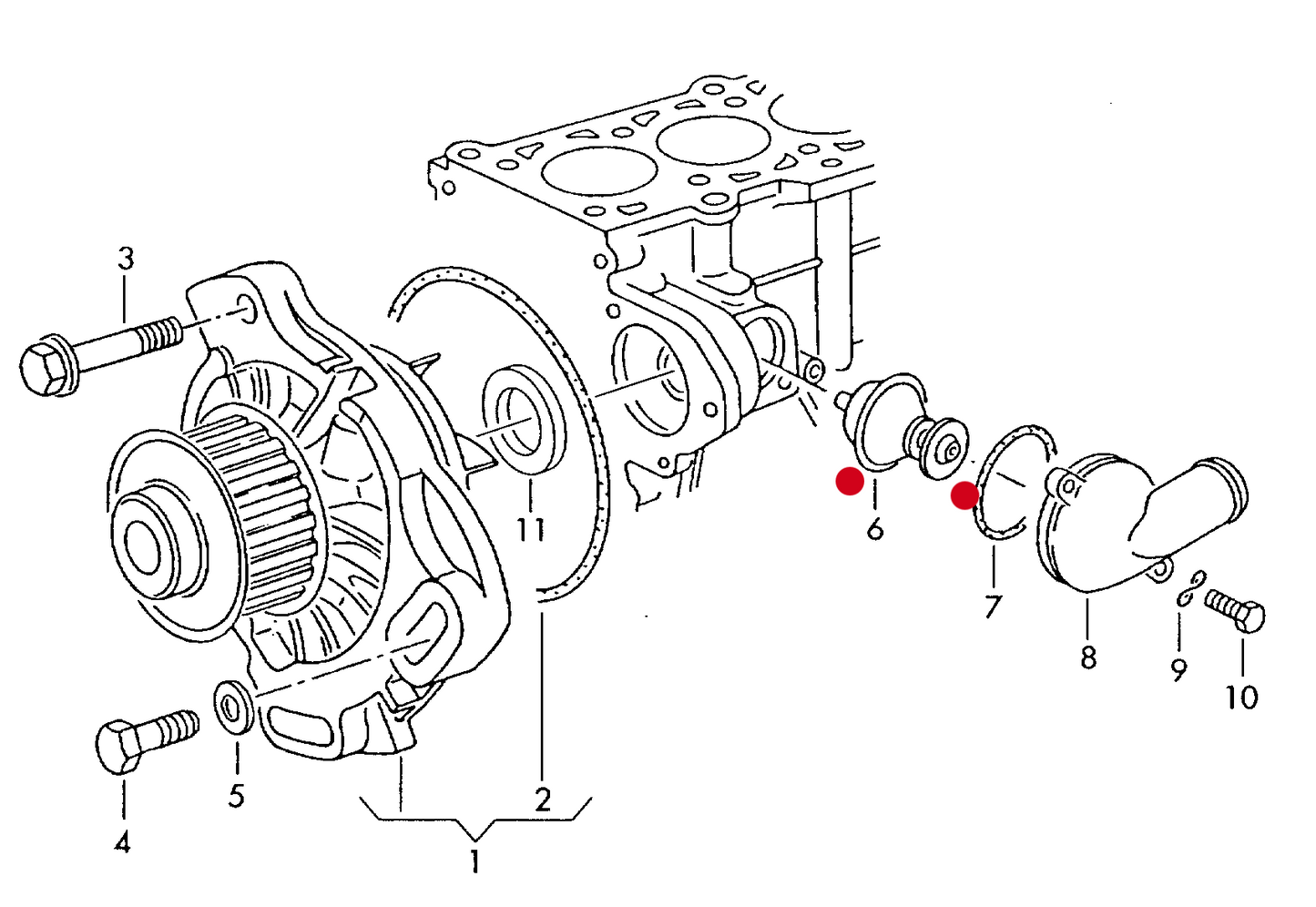 3
11
6
7
8
9
10
5
4
2
1