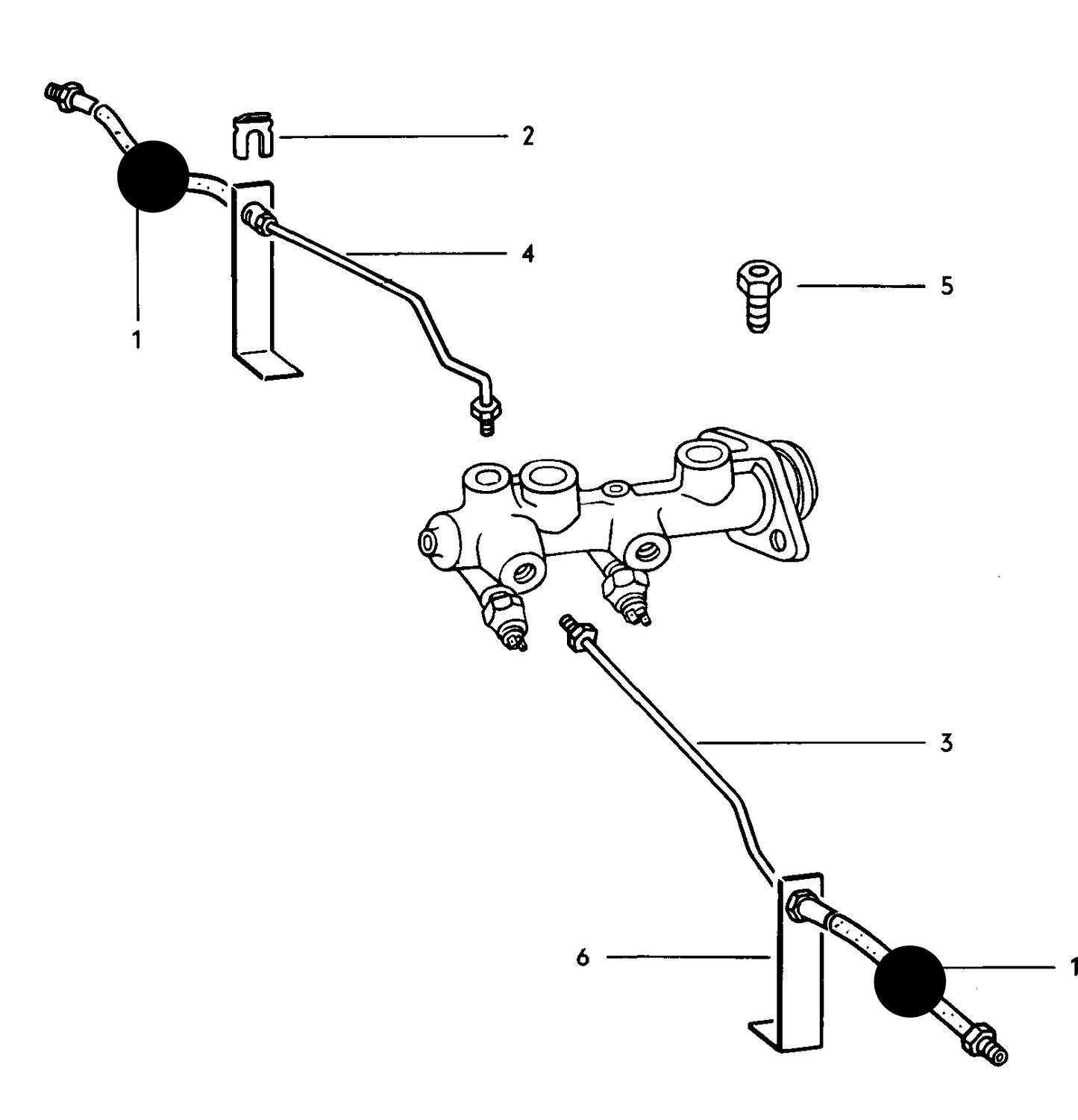 2
4
5
1
3
6
1