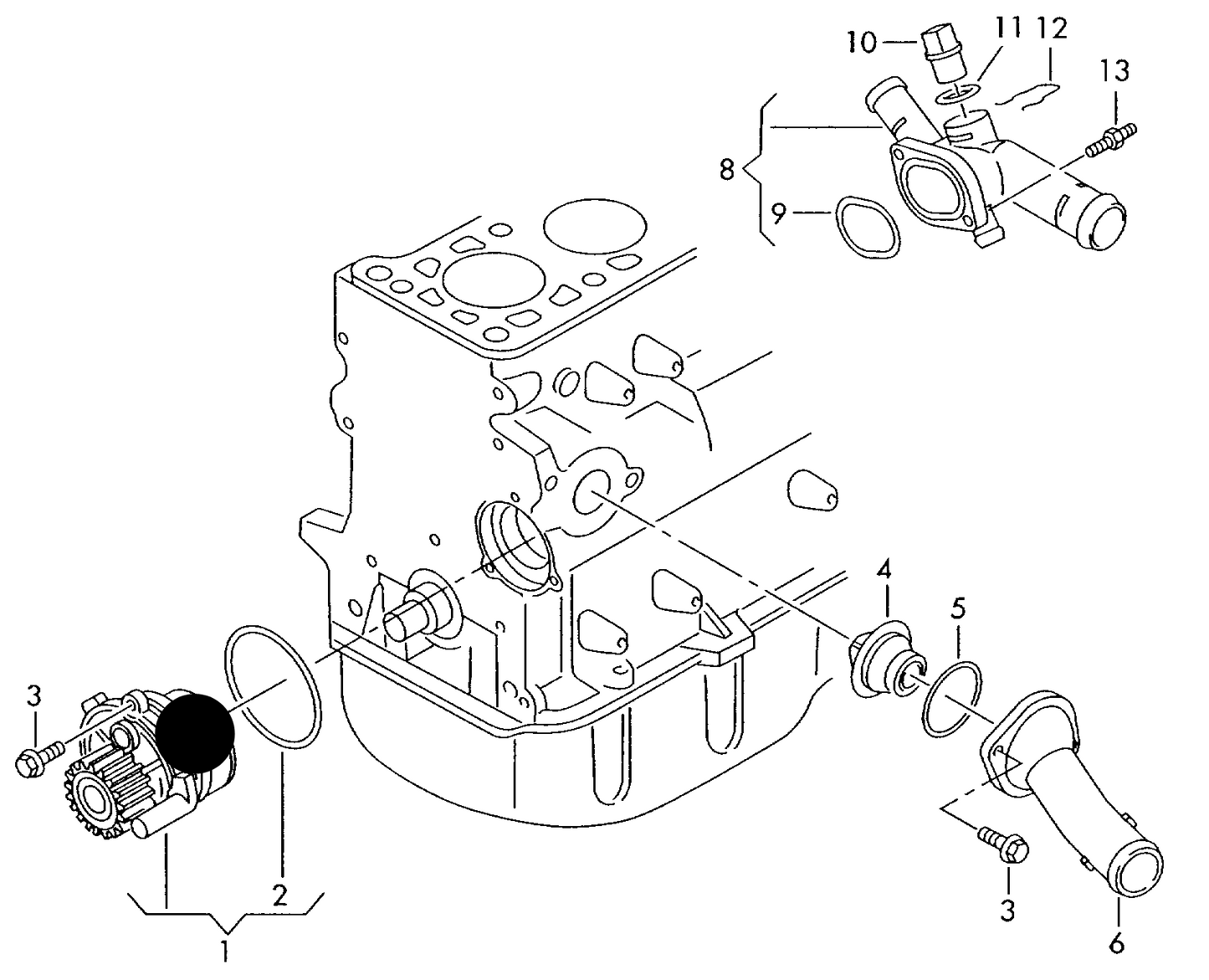 10
11
12
13
8
9
4
5
3
2
1
3
6