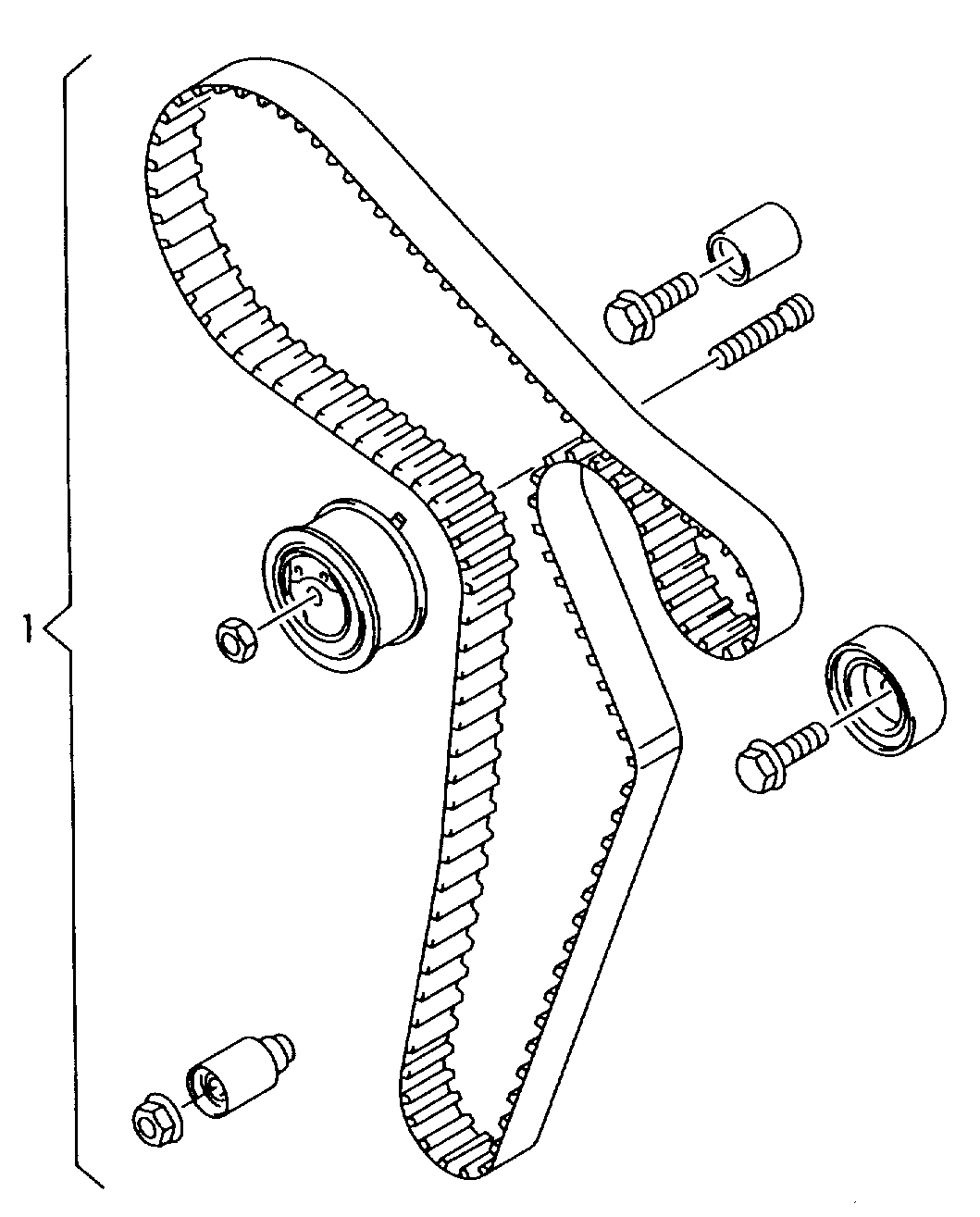 1