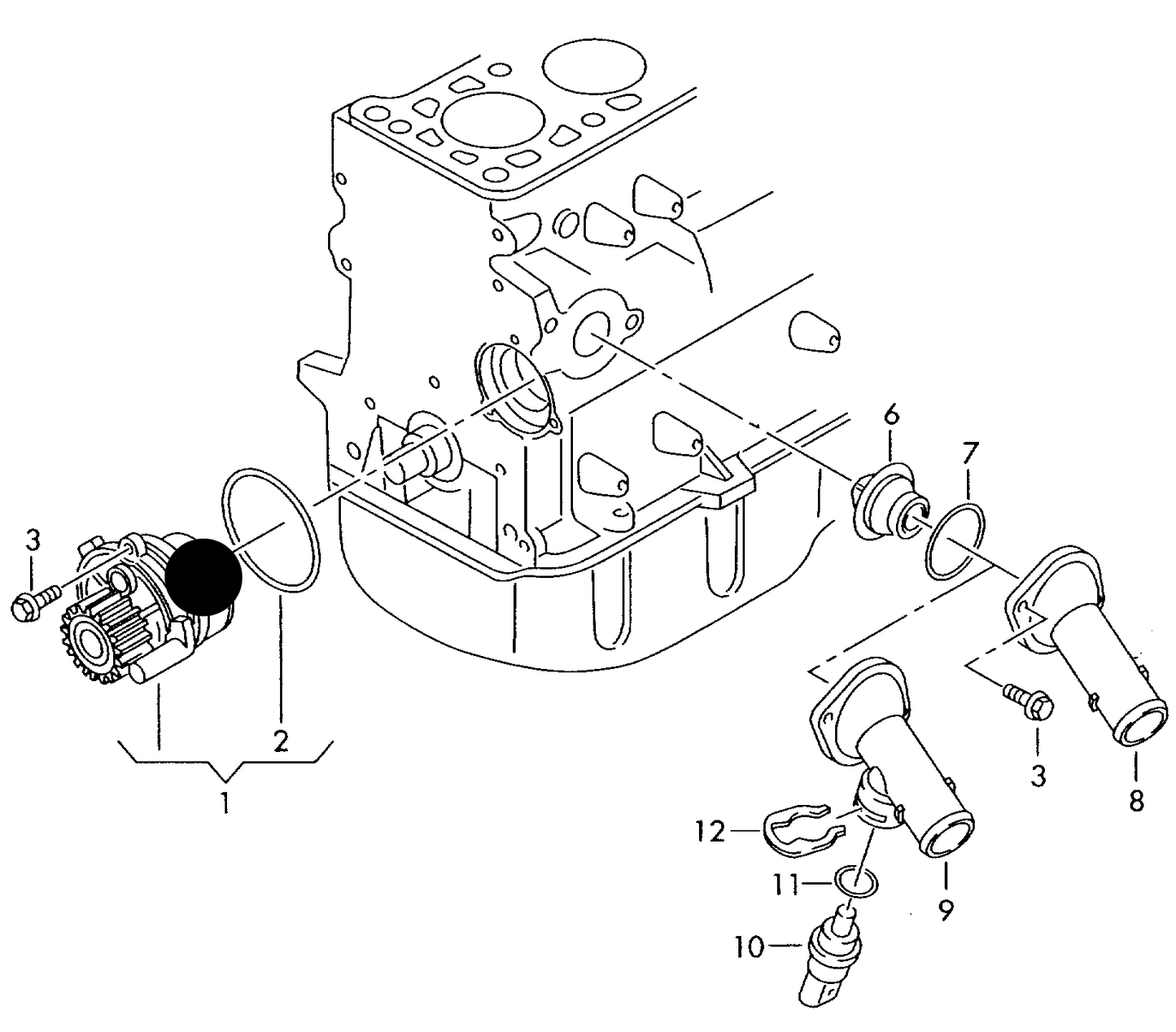 6
7
3
2
1
3
8
12
11
9
10