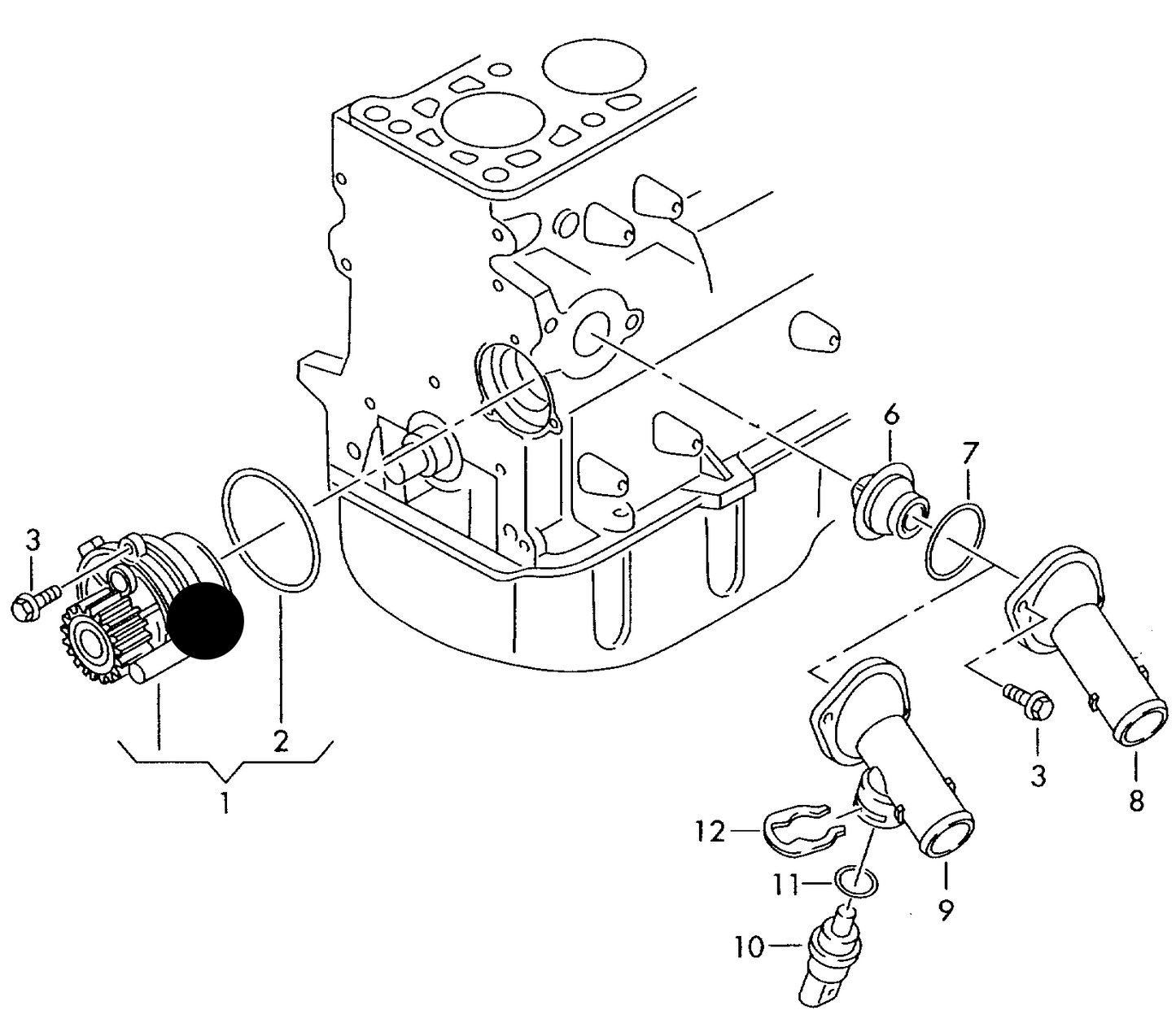 6
7
3
2
1
3
8
12
11
9
10