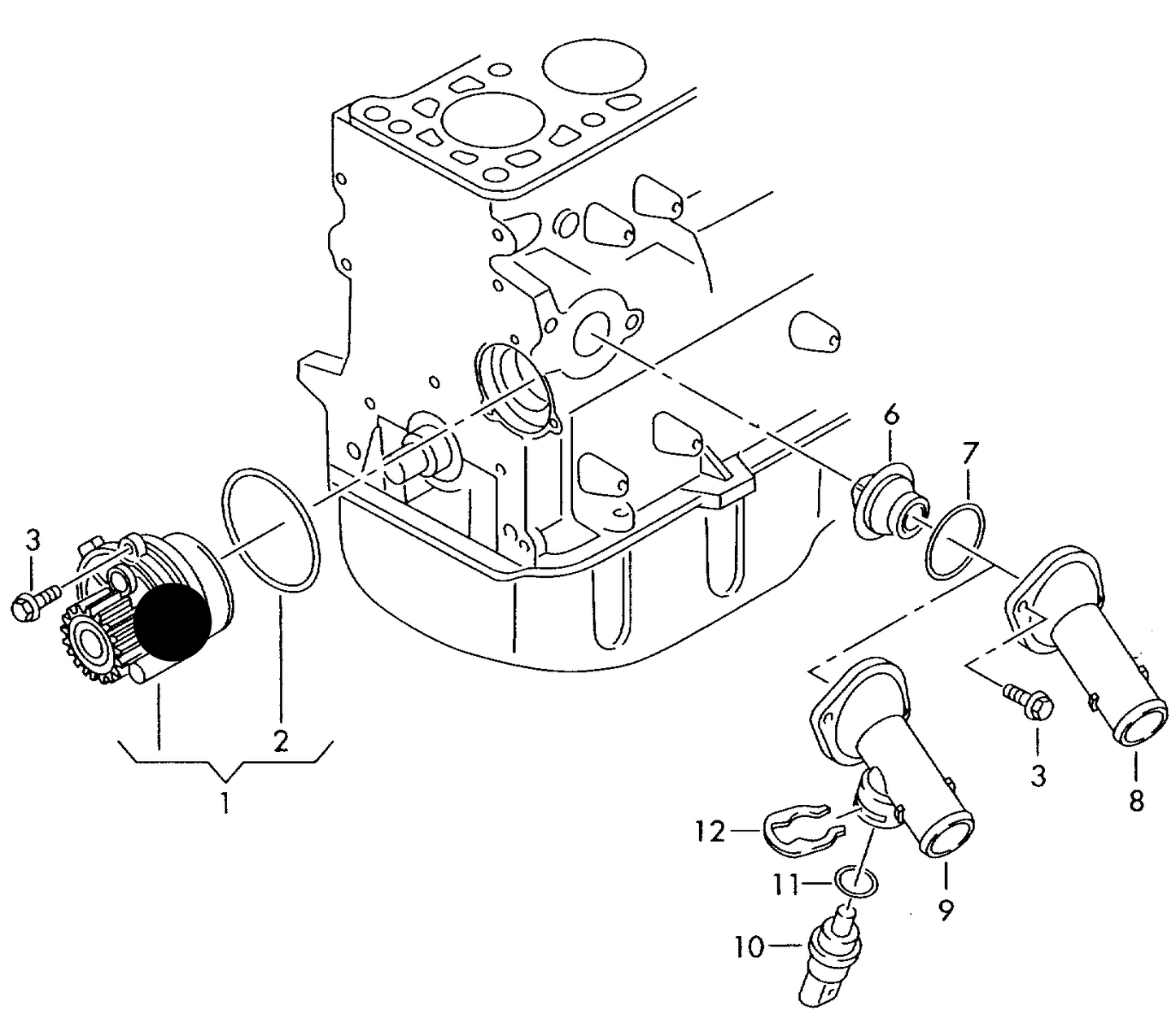 6
7
3
2
1
3
8
12
11
9
10