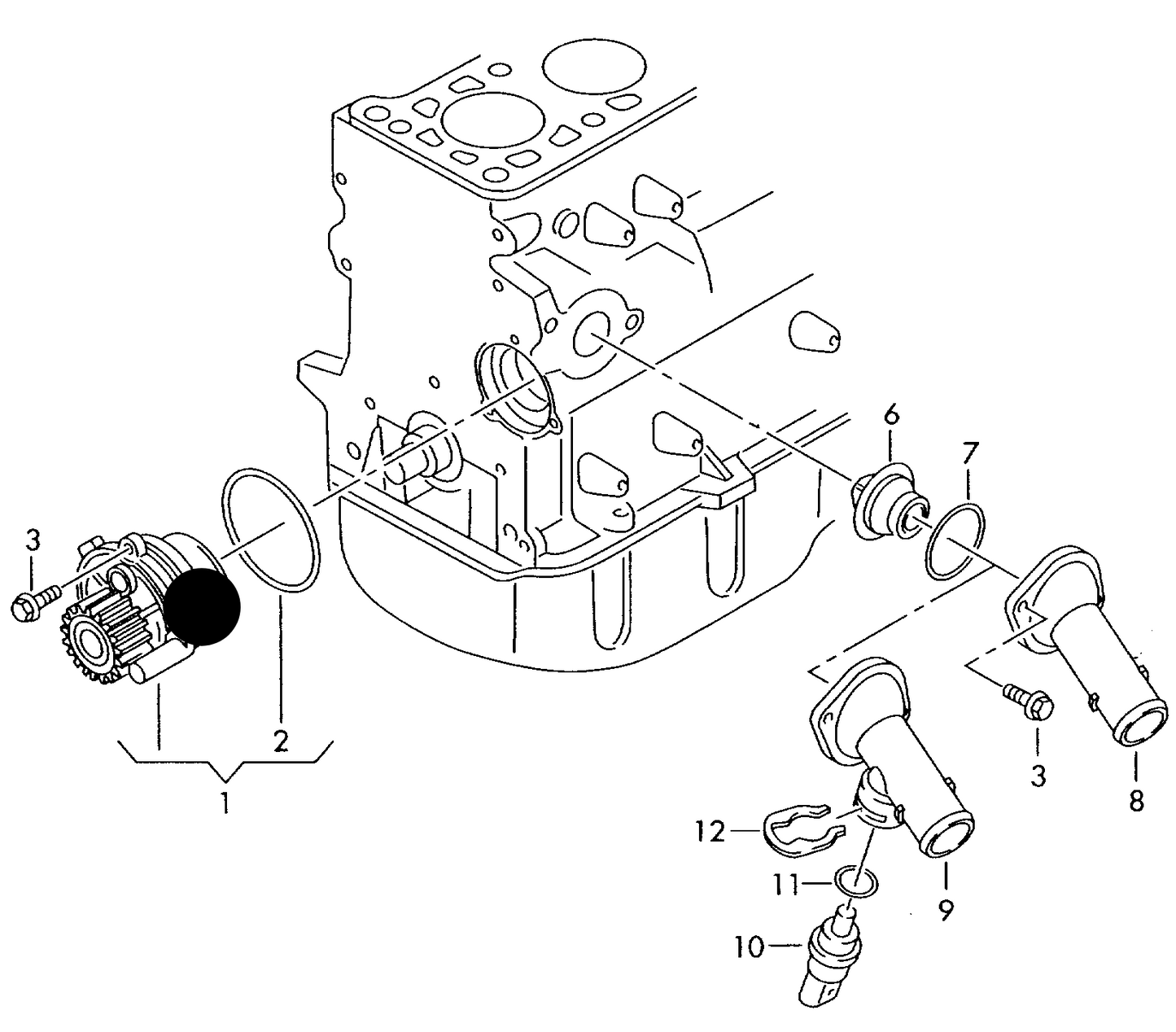 6
7
3
2
1
3
8
12
11
9
10