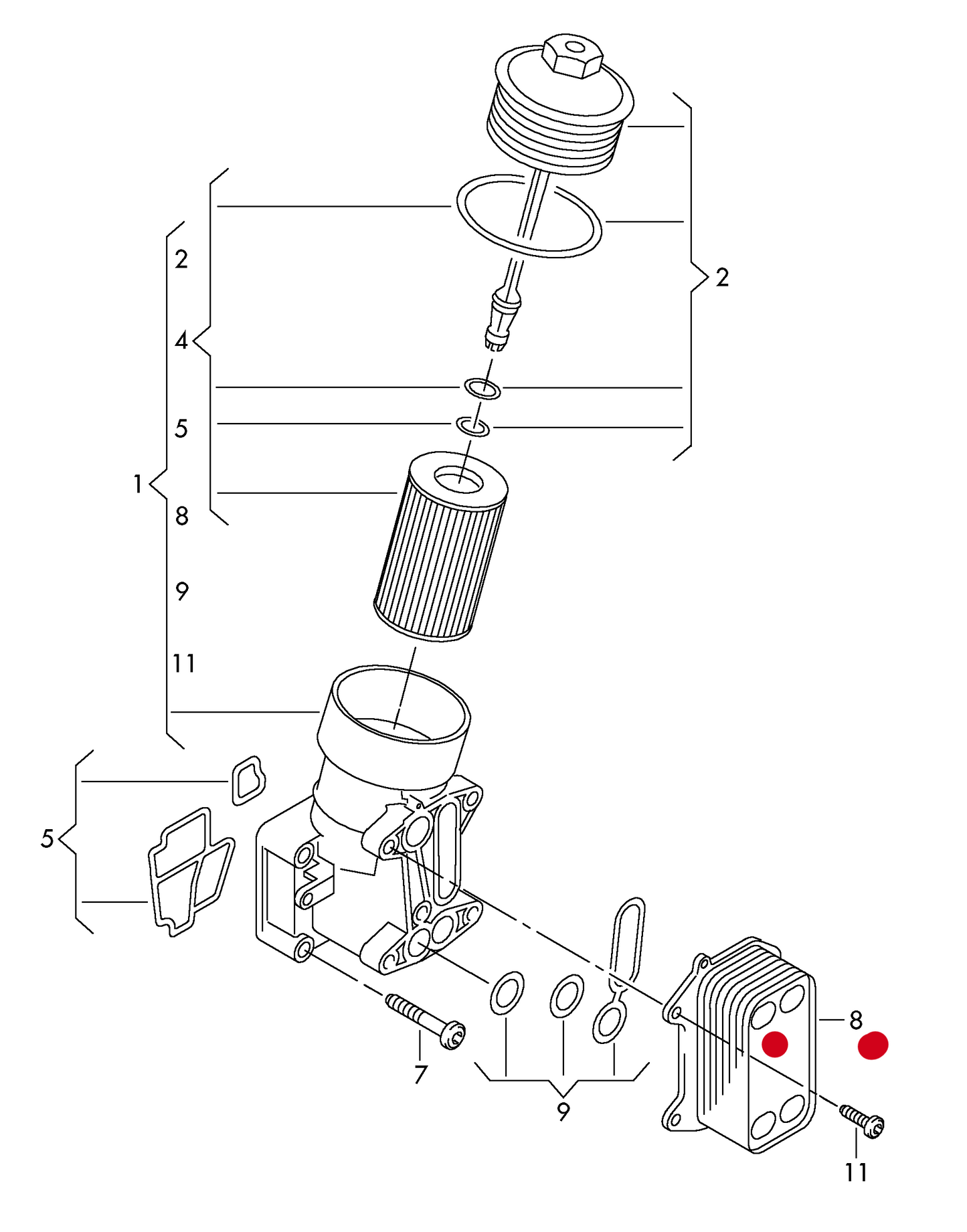 2
4
5
1
8
9
11
2
5
7
9
8
11