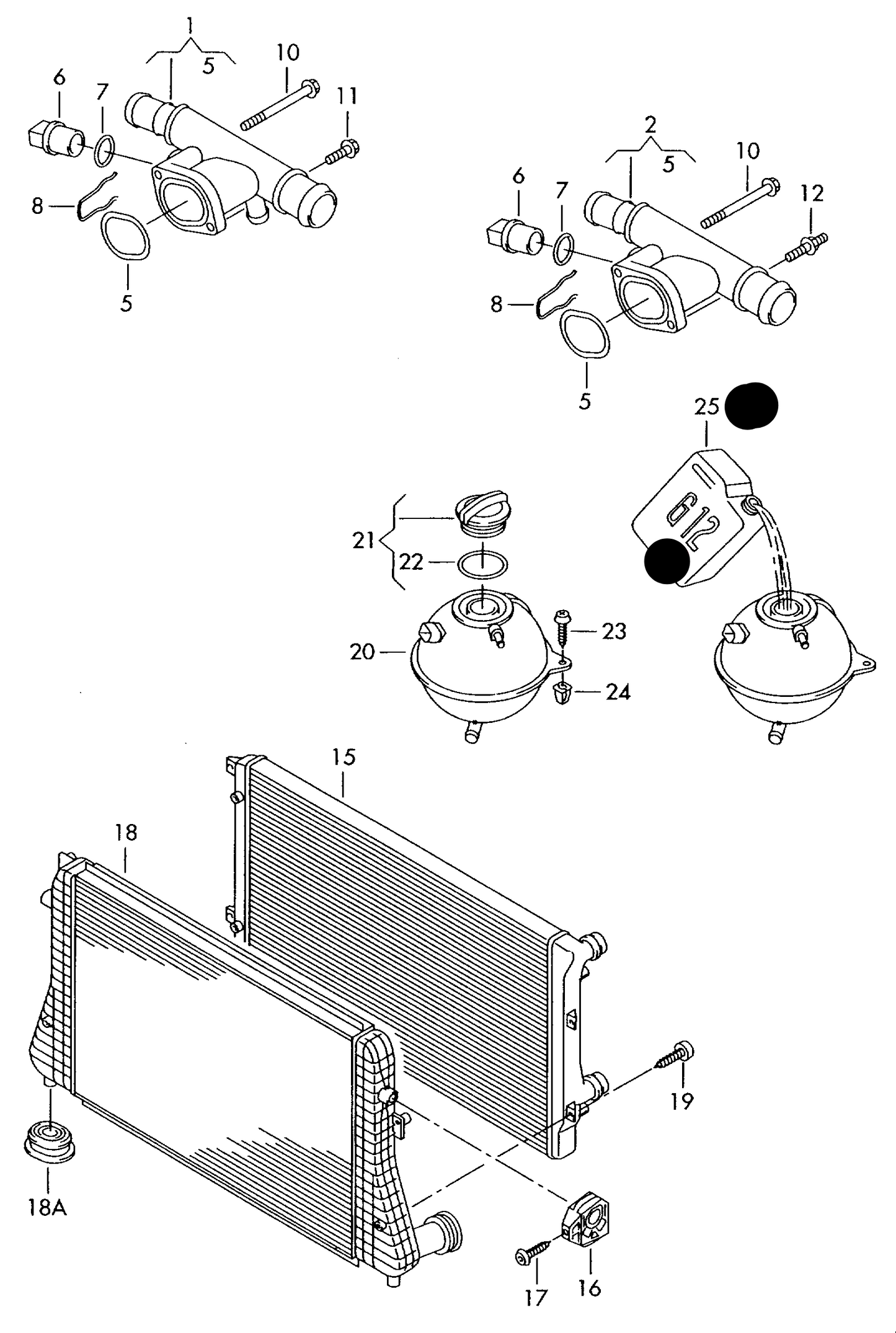 1
5
10
6
7
11
8
5
2
5
10
6
7
12
8
5
25
G12
21
22
20
23
24
15
18
19
18A
17
16