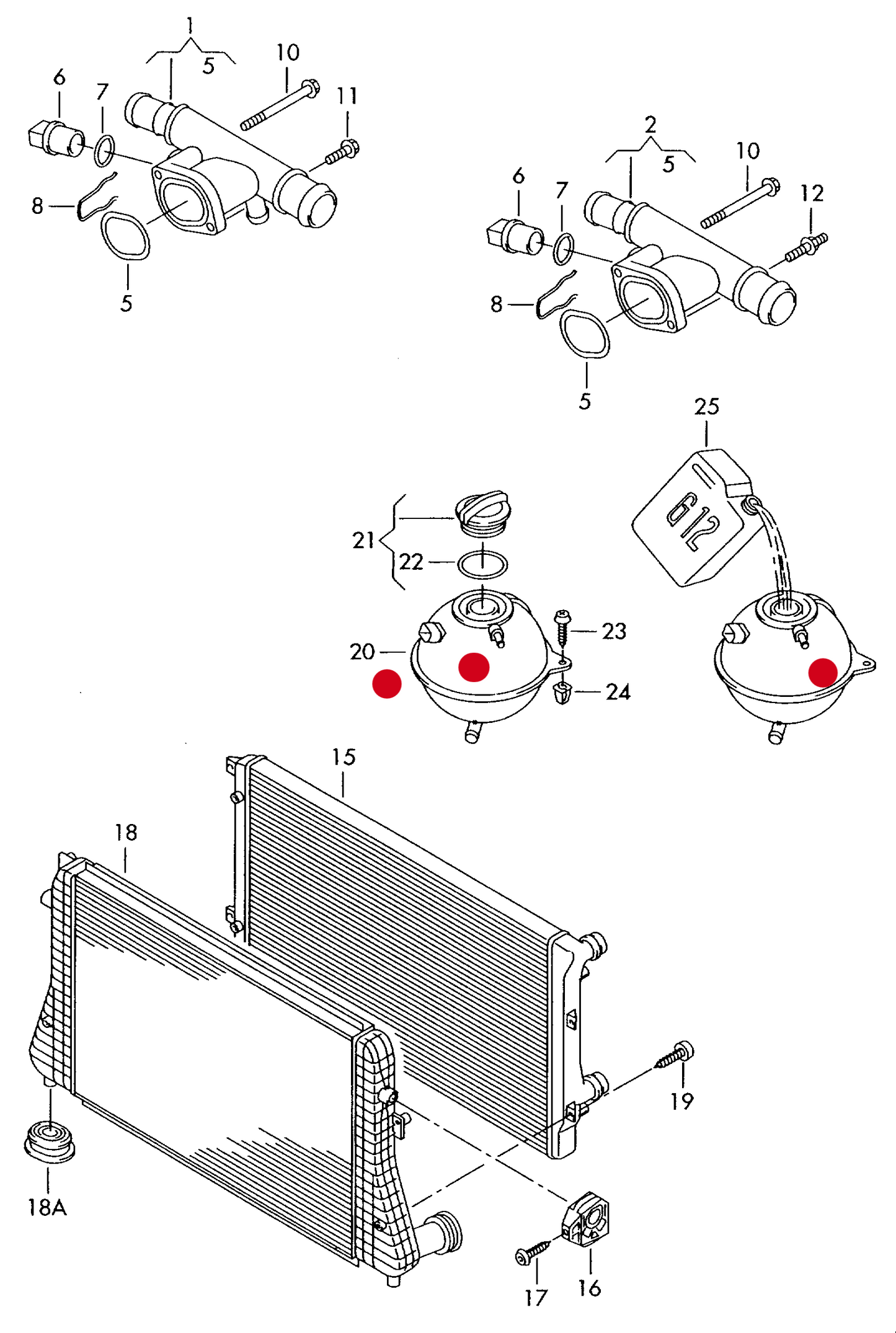 1
5
10
6
7
11
8
5
2
5
10
6
7
12
8
5
25
G12
21
22
23
20
24
15
18
19
18A
17
16