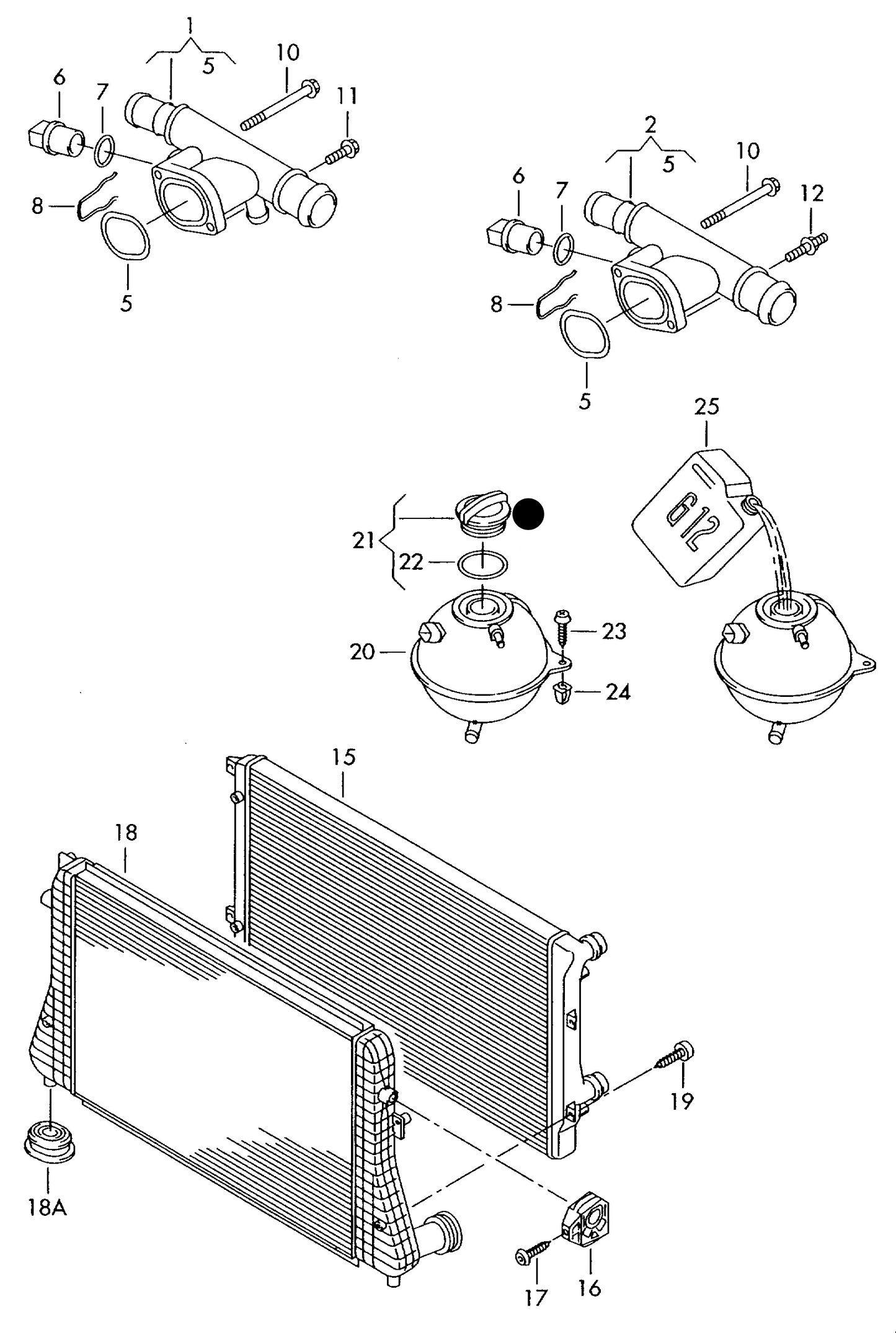 1
5
10
6
7
11
8
5
2
5
10
6
7
12
8
5
25
G12
21
22
20
23
24
15
18
19
18A
17
16