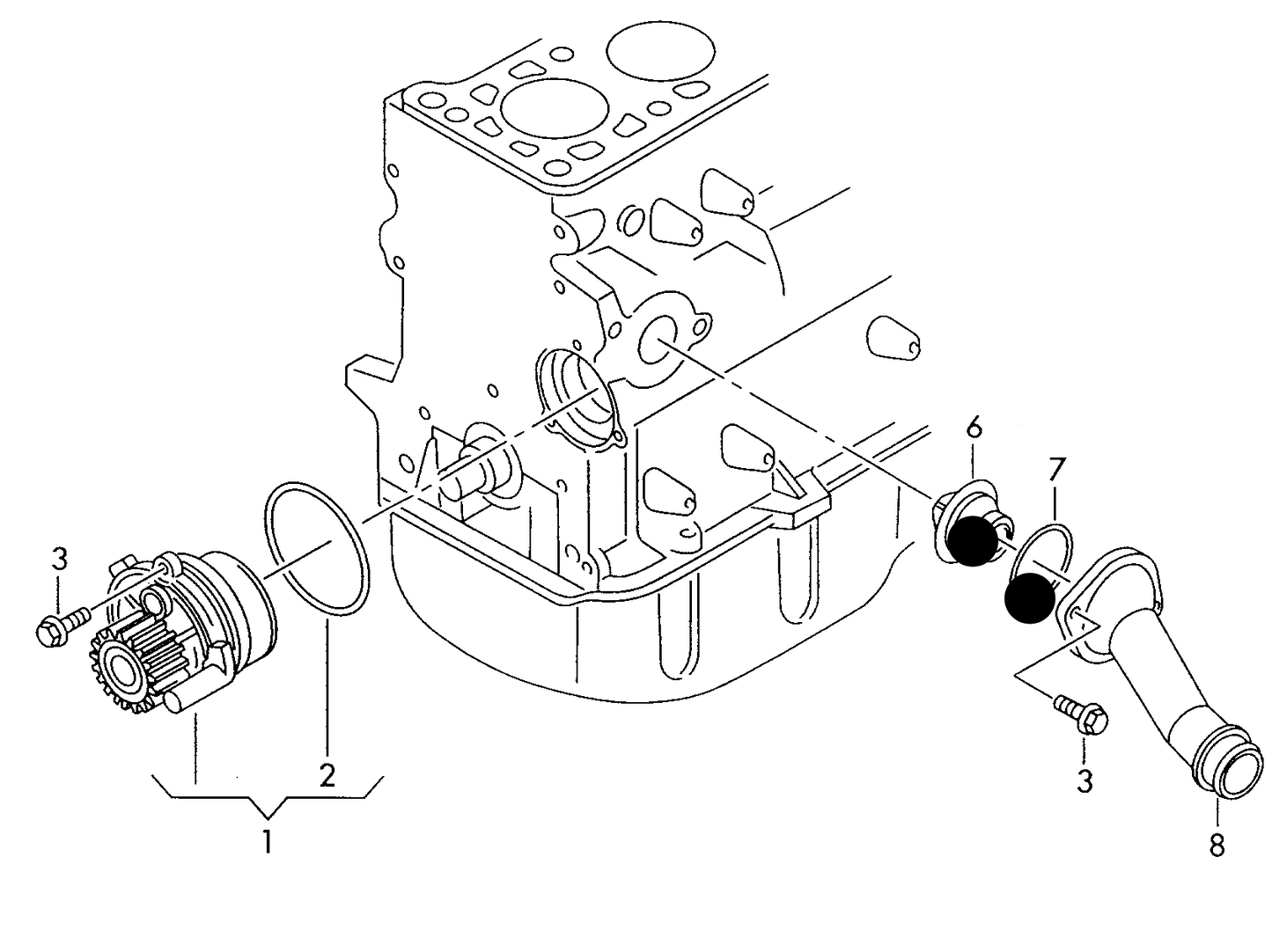 6
7
3
2
1
3
8