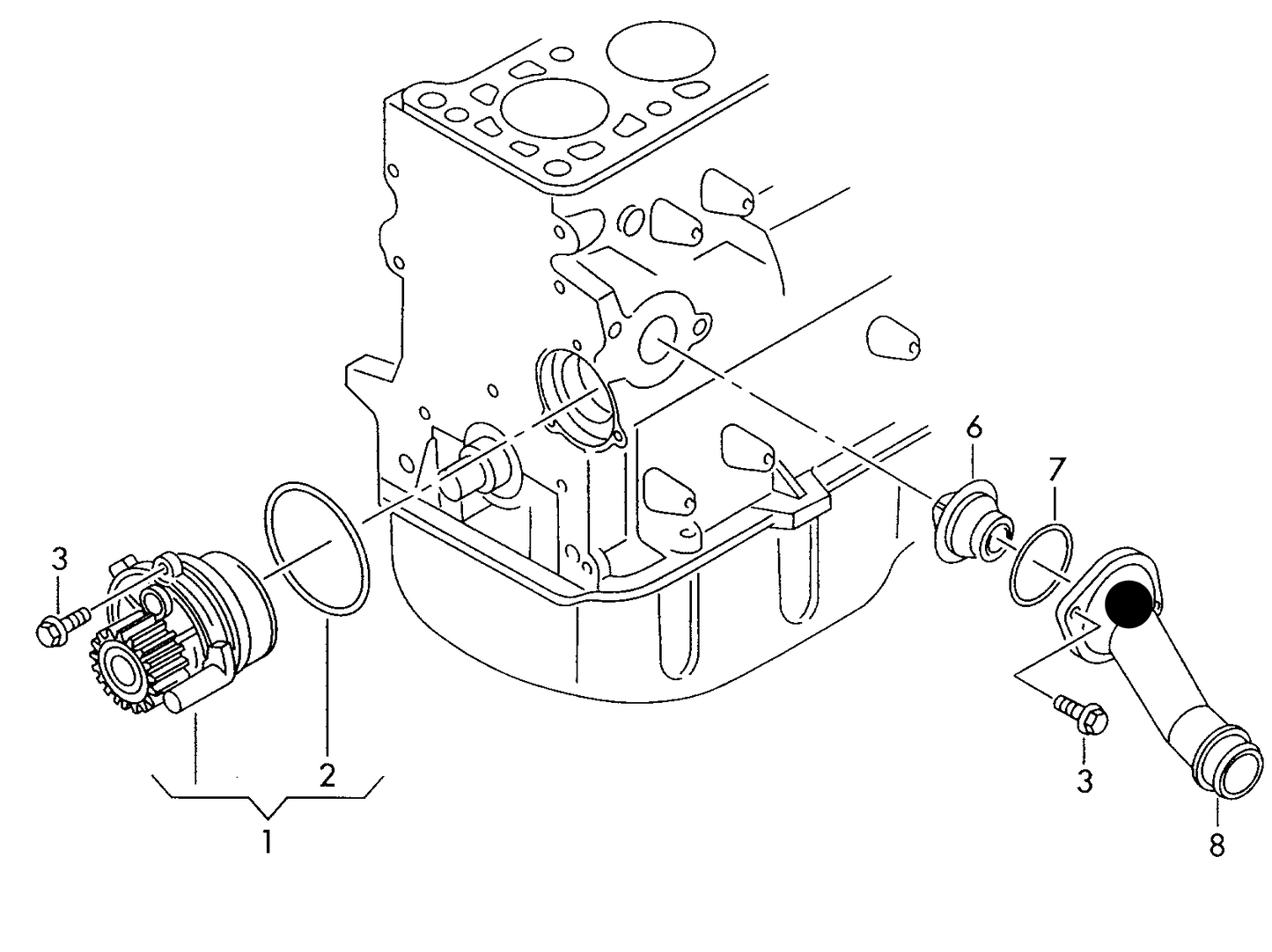 6
7
3
2
1
3
8