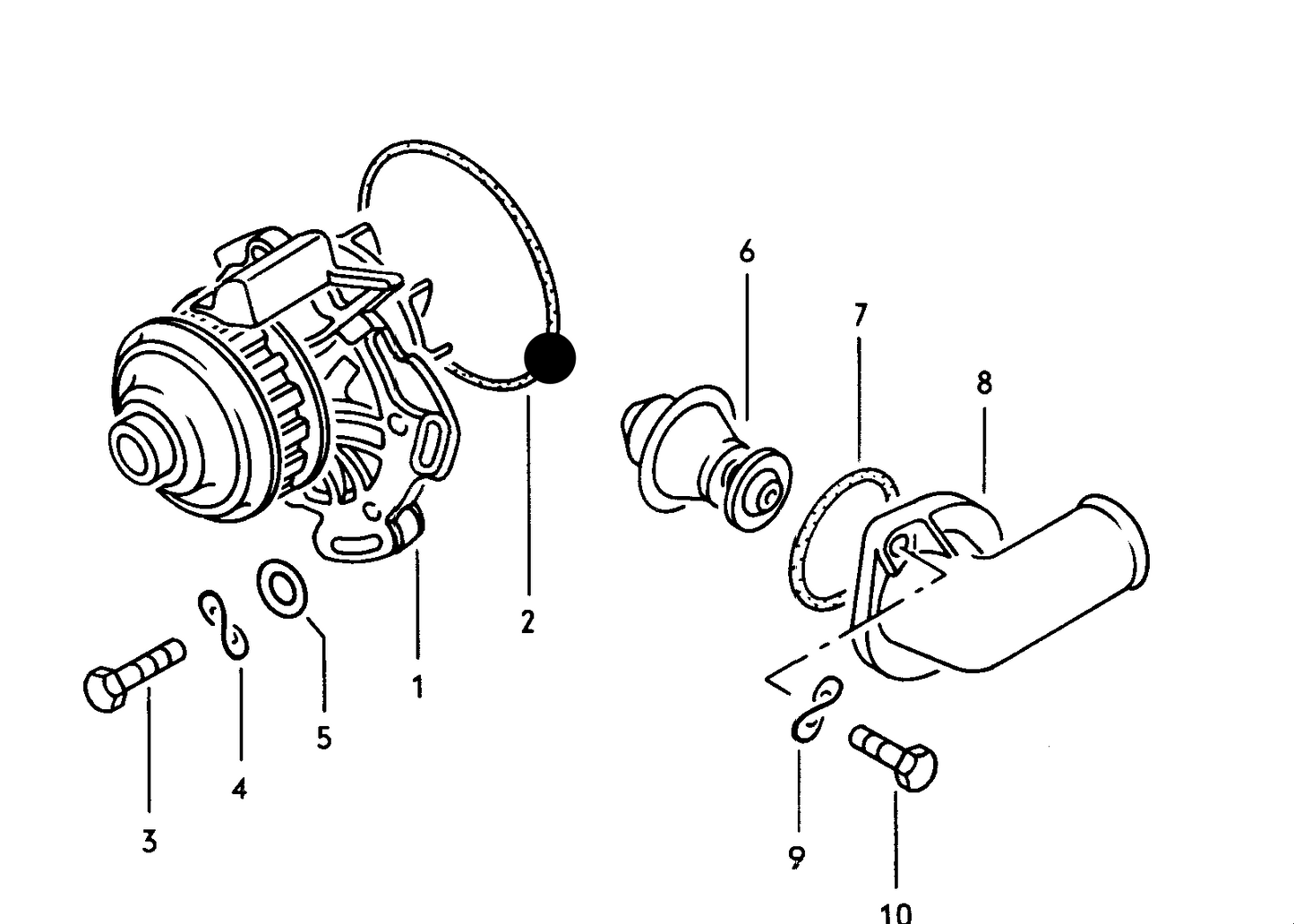 6
7
8
2
1
5
4
3
9
10