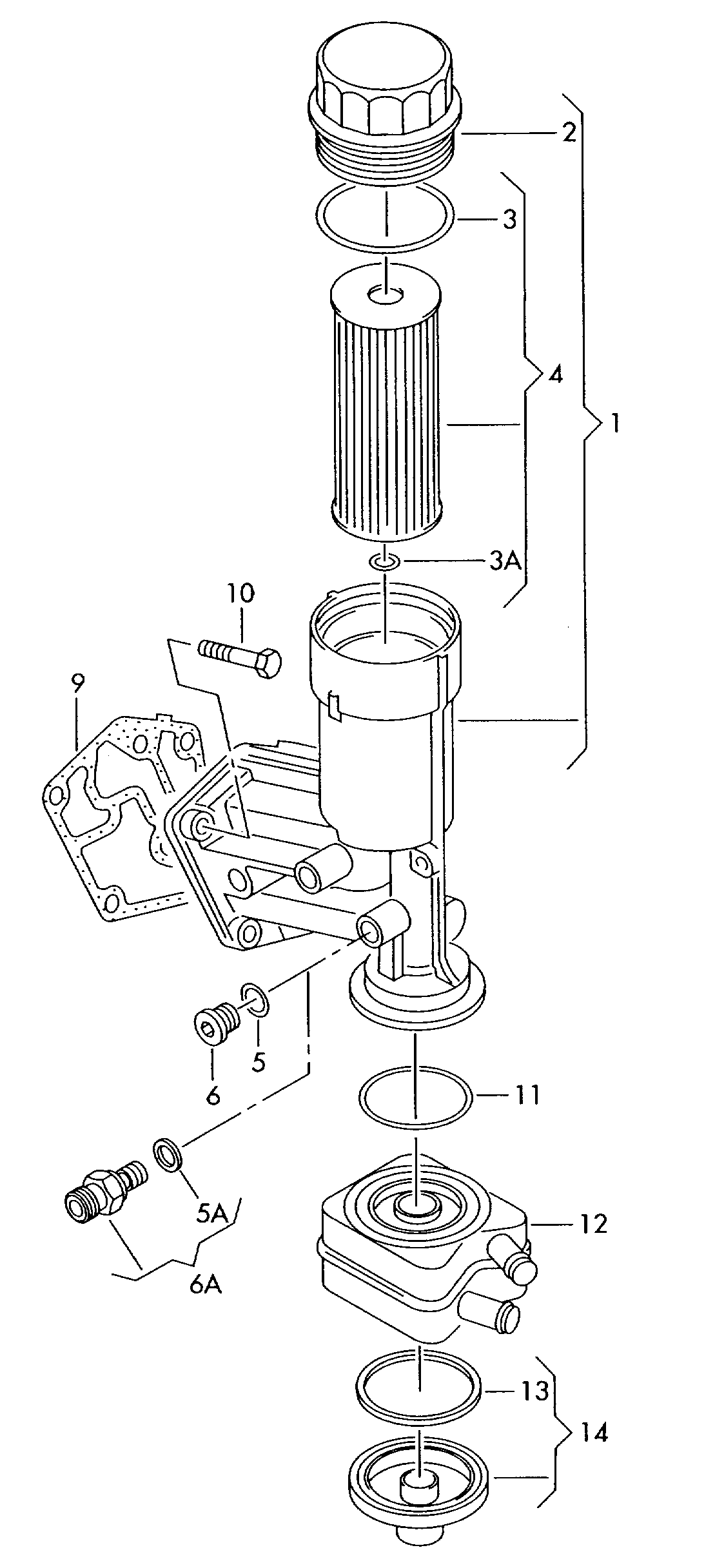 2
3
4
1
3A
10
9
5
6
11
5A
6A
12
13
14