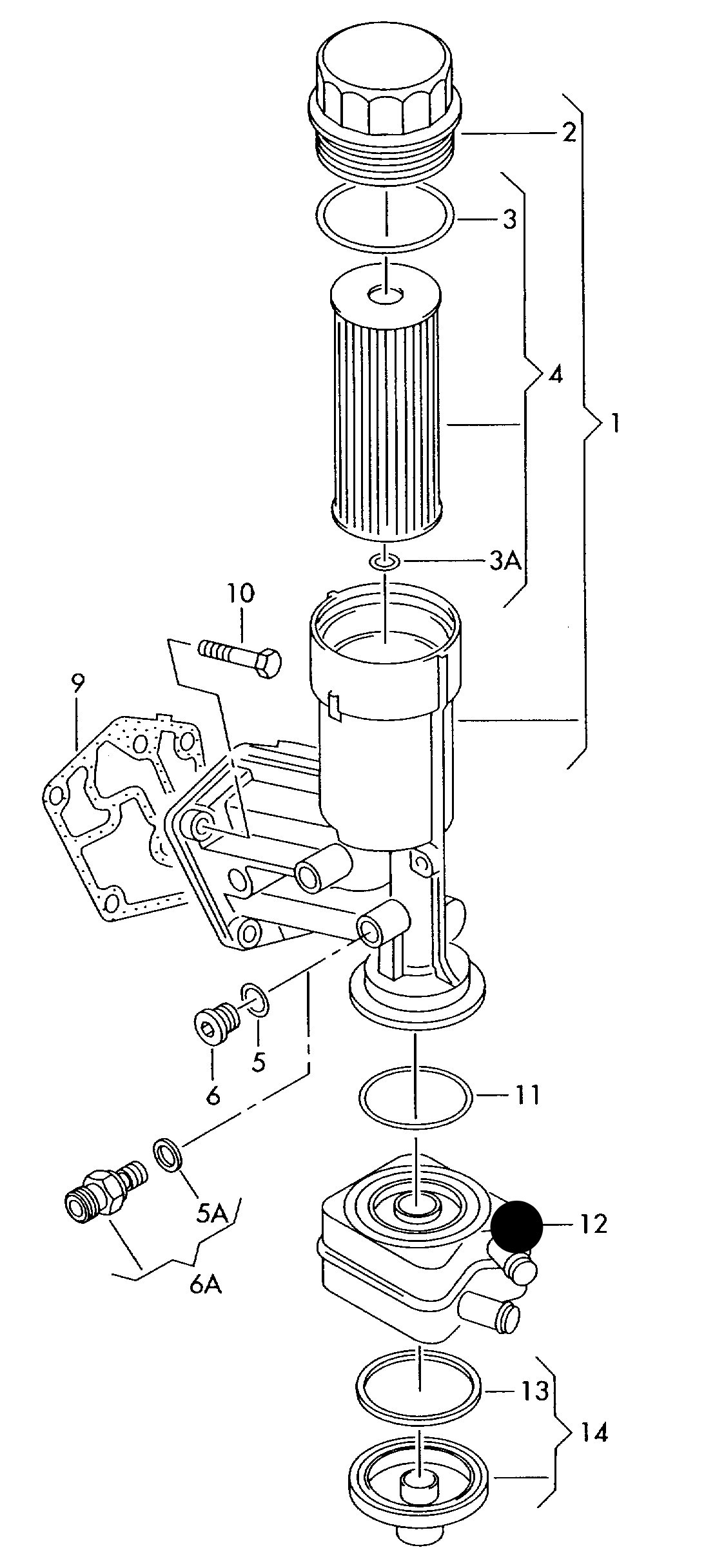 2
3
4
1
3A
10
9
5
6
11
5A
6A
12
13
14