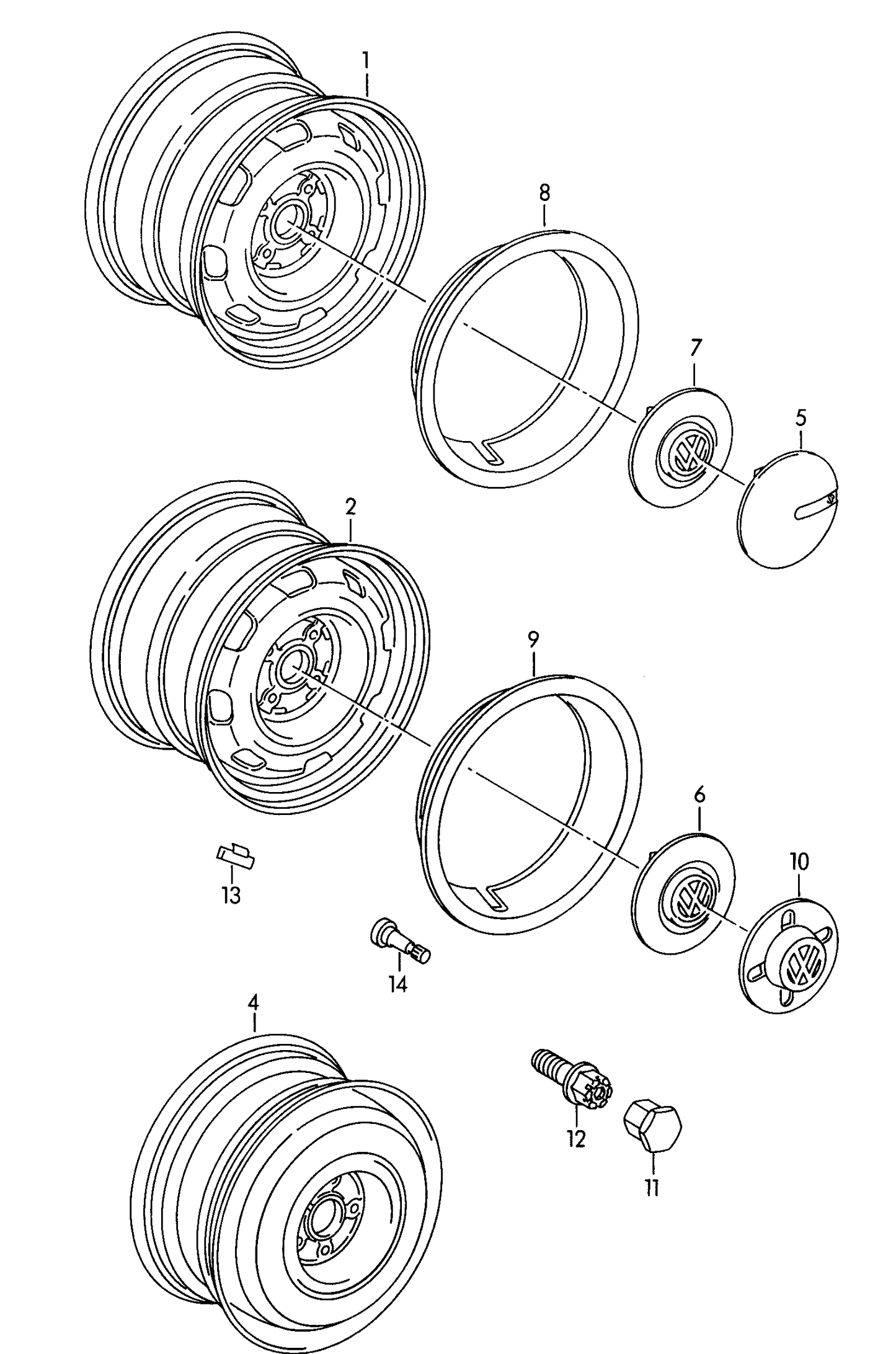 1
8
7
5
2
9
6
10
13
14
4
12
11